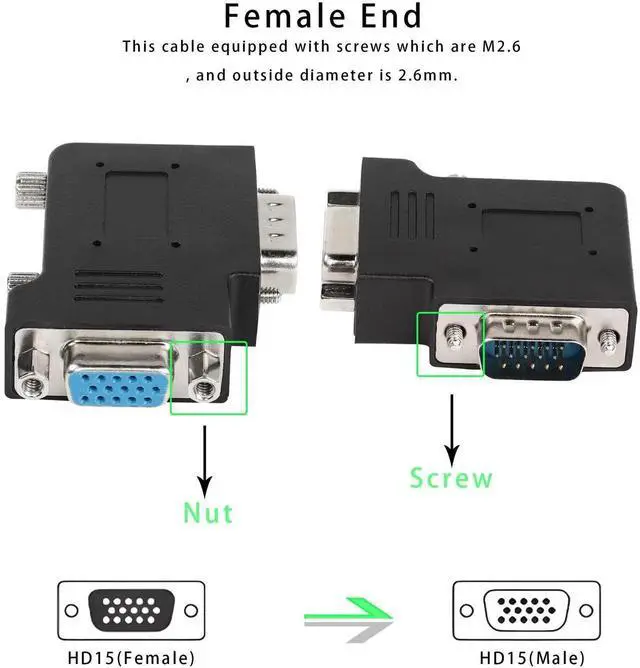 Female End

This cable equipped with screws which are M2.6 , and outside diameter is 2.6mm.

Nut

Screw

HD15(Female)

HD15(Male)