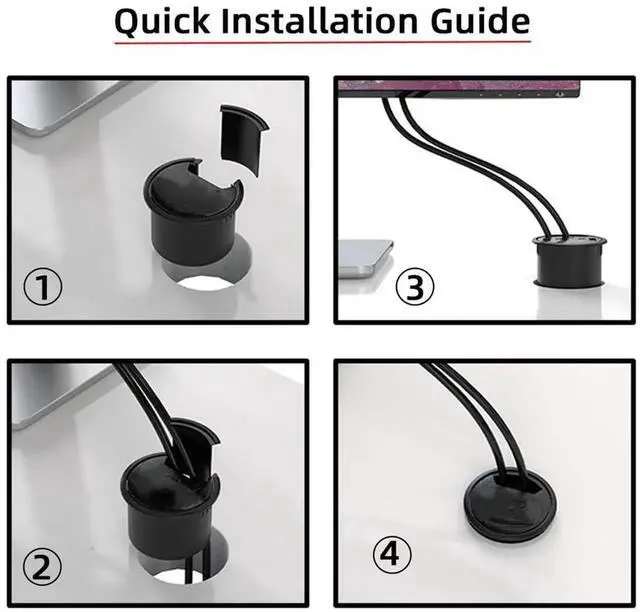 Quick Installation Guide

①

③

②

④