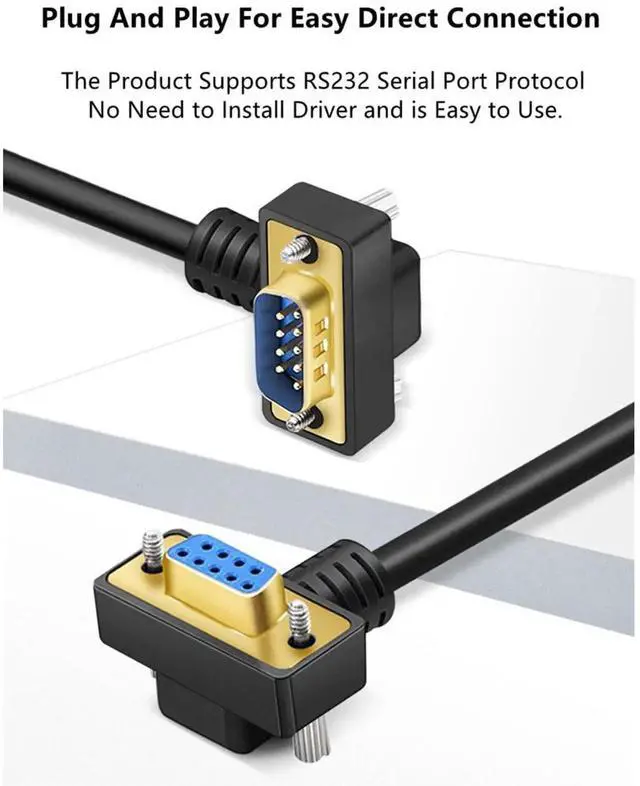 Plug And Play For Easy Direct Connection

The Product Supports RS232 Serial Port Protocol
No Need to Install Driver and is Easy to Use.