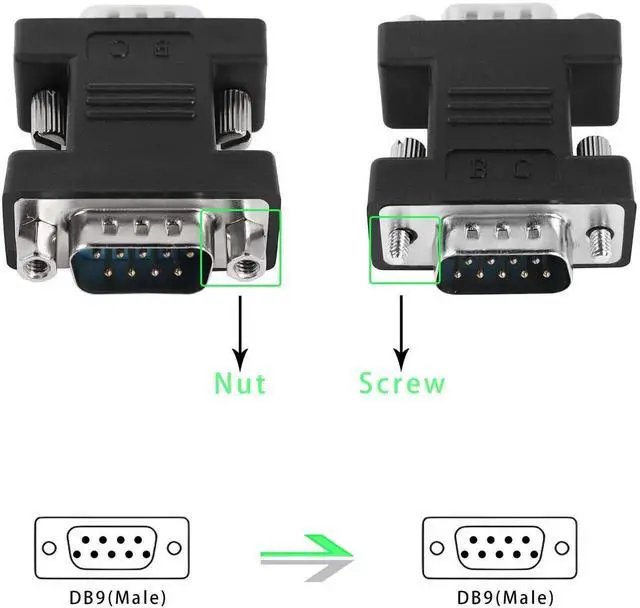 C B

B C

Nut

Screw

DB9(Male)

DB9(Male)