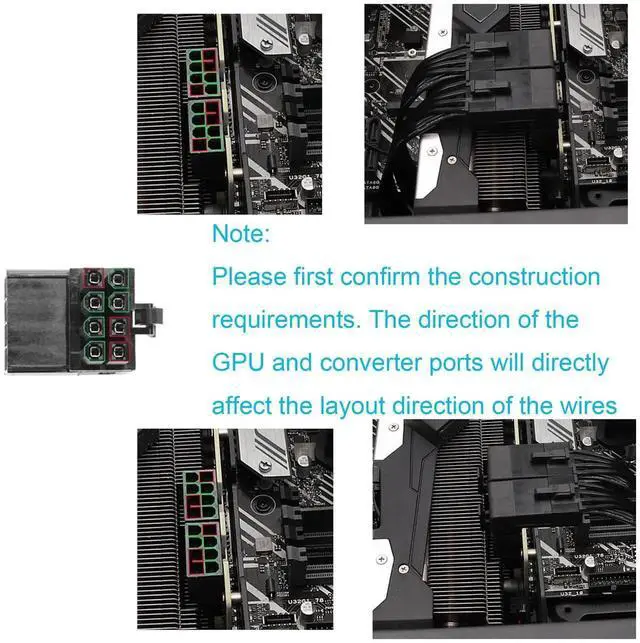 Note:
Please first confirm the construction requirements. The direction of the GPU and converter ports will directly affect the layout direction of the wires