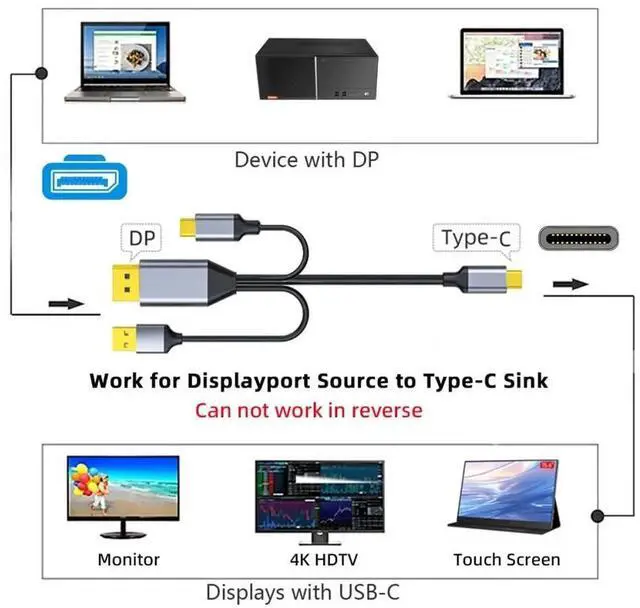 Device with DP

DP

Type-C

Work for Displayport Source to Type-C Sink

Can not work in reverse

Monitor

4K HDTV

Touch Screen

Displays with USB-C