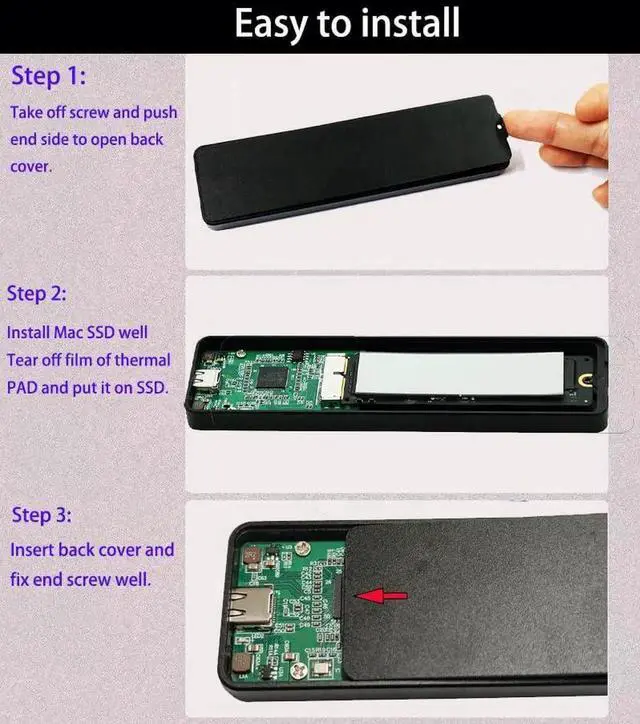 Easy to install

Step 1:
Take off screw and push end side to open back cover.

Step 2:
Install Mac SSD well
Tear off film of thermal PAD and put it on SSD.

Step 3:
Insert back cover and fix end screw well.