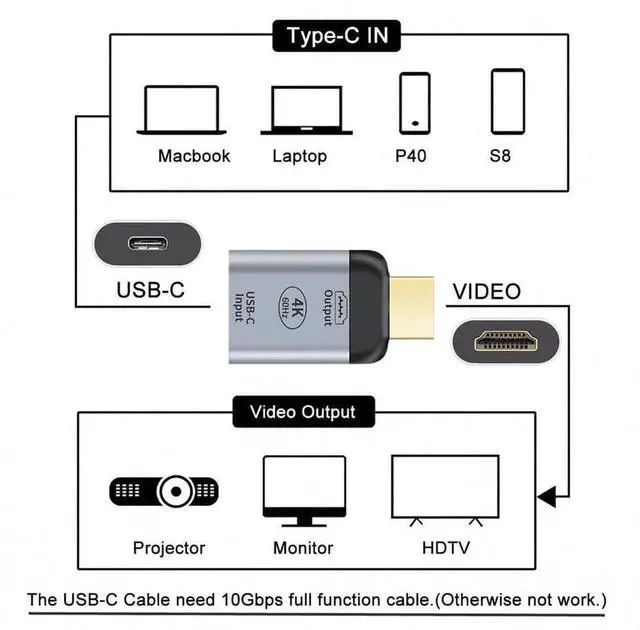 Type-C IN

Macbook Laptop P40 S8

USB-C

USB-C Input

4K 60Hz

Output

VIDEO

Video Output

Projector Monitor HDTV

The USB-C Cable need 10Gbps full function cable.(Otherwise not work.)