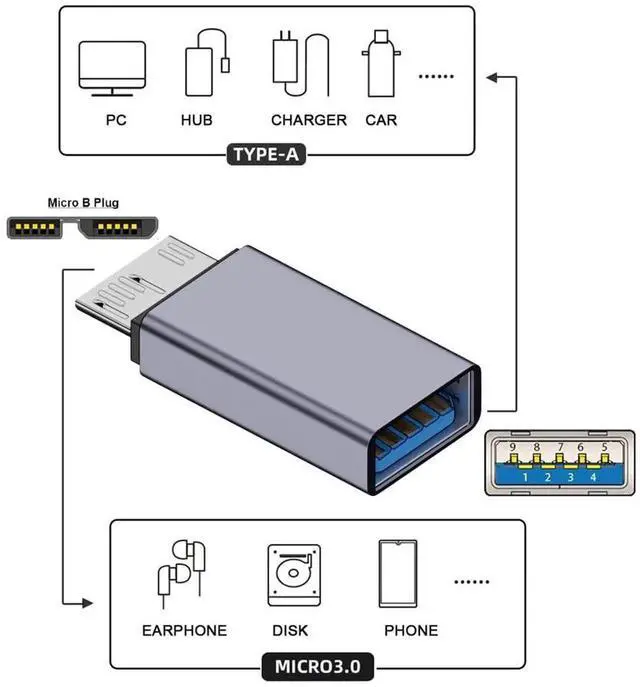 PC HUB CHARGER CAR ......

TYPE-A

Micro B Plug

9 8 7 6 5
1 2 3 4

EARPHONE DISK PHONE ......

MICRO3.0