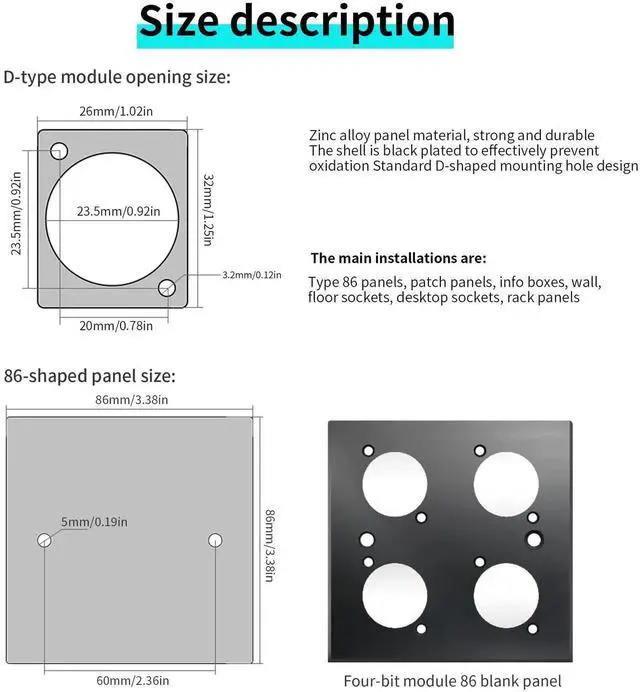 Size description

D-type module opening size:

26mm/1.02in

23.5mm/0.92in

23.5mm/0.92in

32mm/1.25in

3.2mm/0.12in

20mm/0.78in

Zinc alloy panel material, strong and durable
The shell is black plated to effectively prevent oxidation Standard D-shaped mounting hole design

The main installations are:

Type 86 panels, patch panels, info boxes, wall, floor sockets, desktop sockets, rack panels

86-shaped panel size:

86mm/3.38in

5mm/0.19in

86mm/3.38in

60mm/2.36in

Four-bit module 86 blank panel