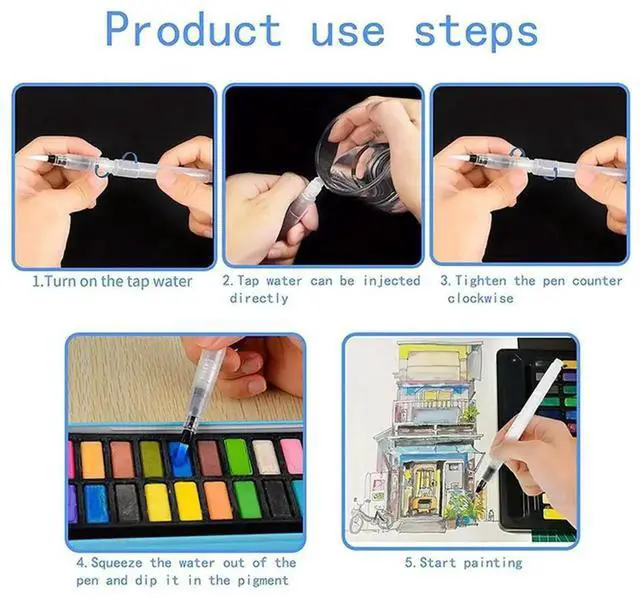 Product use steps

1.Turn on the tap water

2.Tap water can be injected directly

3.Tighten the pen counter clockwise

4.Squeeze the water out of the pen and dip it in the pigment

5.Start painting