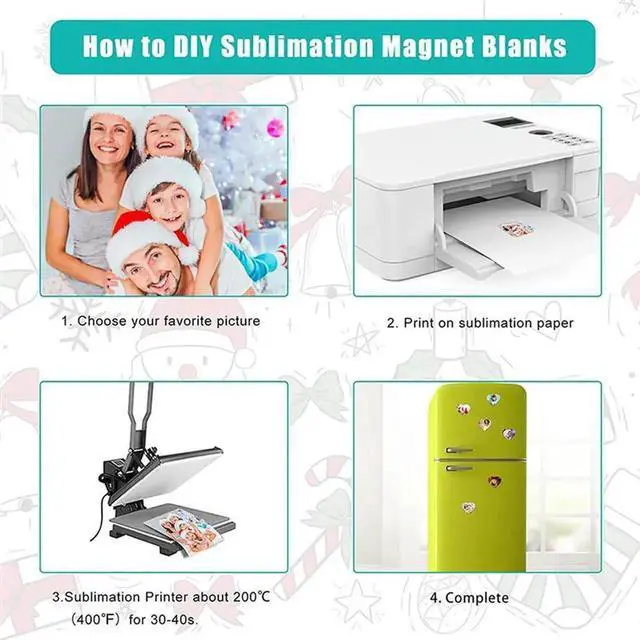 How to DIY Sublimation Magnet Blanks

1. Choose your favorite picture

2. Print on sublimation paper

3.Sublimation Printer about 200℃ (400℉) for 30-40s.

4. Complete