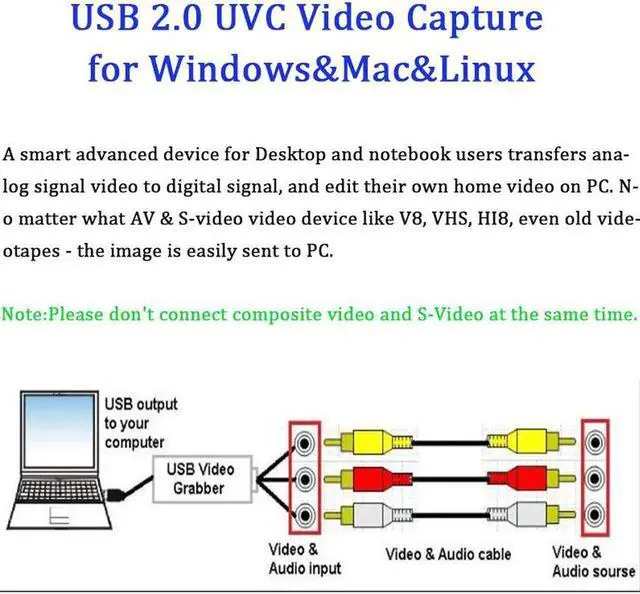 USB 2.0 UVC Video Capture for Windows&Mac&Linux

A smart advanced device for Desktop and notebook users transfers analog signal video to digital signal, and edit their own home video on PC. No matter what AV & S-video video device like V8, VHS, HI8, even old videotapes - the image is easily sent to PC.

Note:Please don't connect composite video and S-Video at the same time.

USB output to your computer

USB Video Grabber

Video & Audio input

Video & Audio cable

Video & Audio sourse