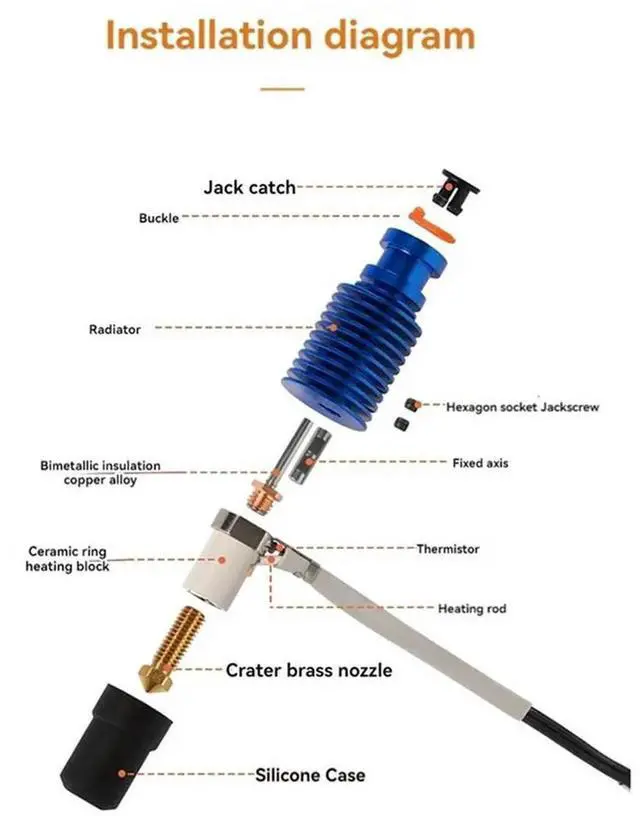 Installation diagram

Jack catch

Buckle

Radiator

Hexagon socket Jackscrew

Bimetallic insulation copper alloy

Fixed axis

Ceramic ring heating block

Thermistor

Heating rod

Crater brass nozzle

Silicone Case