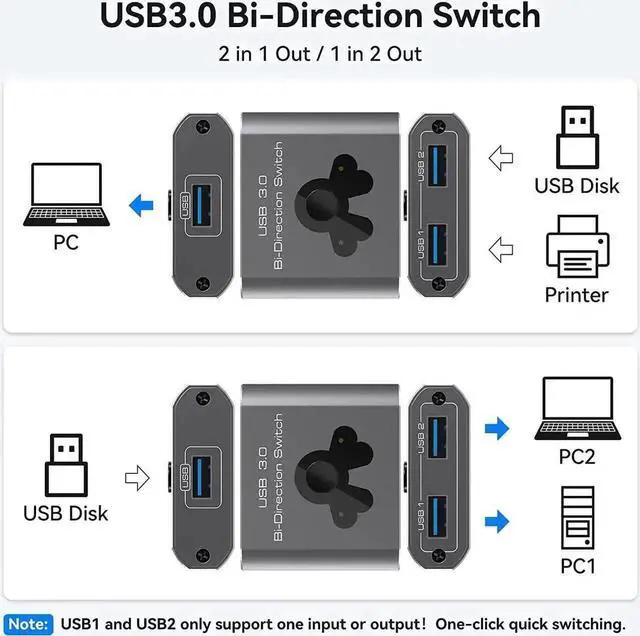 USB3.0 Bi-Direction Switch

2 in 1 Out / 1 in 2 Out

PC

USB

USB 3.0
Bi-Direction Switch

USB 2

USB 1

USB Disk

Printer

USB Disk

USB

USB 3.0
Bi-Direction Switch

USB 2

USB 1

PC2

PC1

Note: USB1 and USB2 only support one input or output! One-click quick switching.