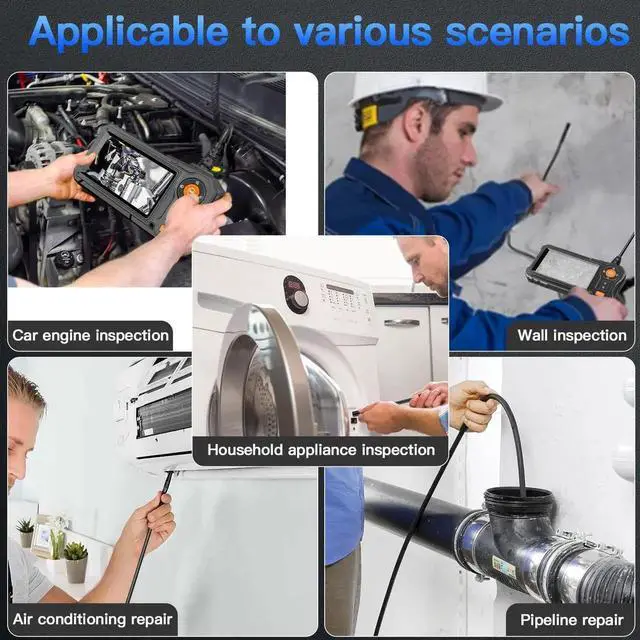 Applicable to various scenarios

Car engine inspection

Wall inspection

Household appliance inspection

Air conditioning repair

Pipeline repair