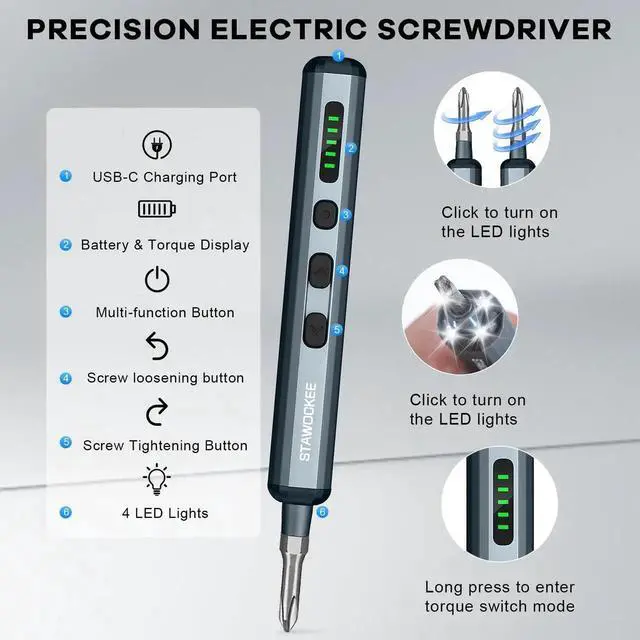 PRECISION ELECTRIC SCREWDRIVER

1 USB-C Charging Port

2 Battery & Torque Display

3 Multi-function Button

4 Screw loosening button

5 Screw Tightening Button

6 4 LED Lights

1
2
3
4
5
6
STAWOOKEE

Click to turn on the LED lights

Click to turn on the LED lights

Long press to enter torque switch mode