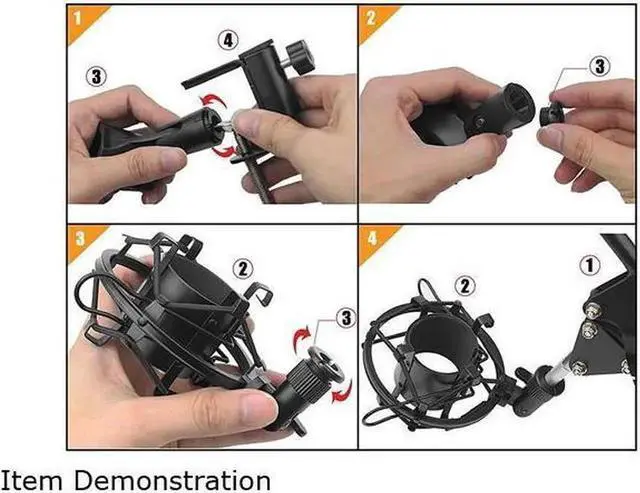 1
④
③
2
③
3
②
③
4
②
①
Item Demonstration