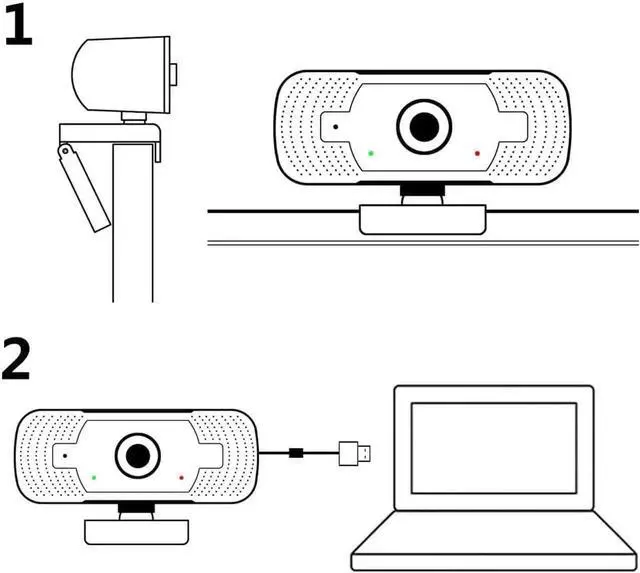 1

2