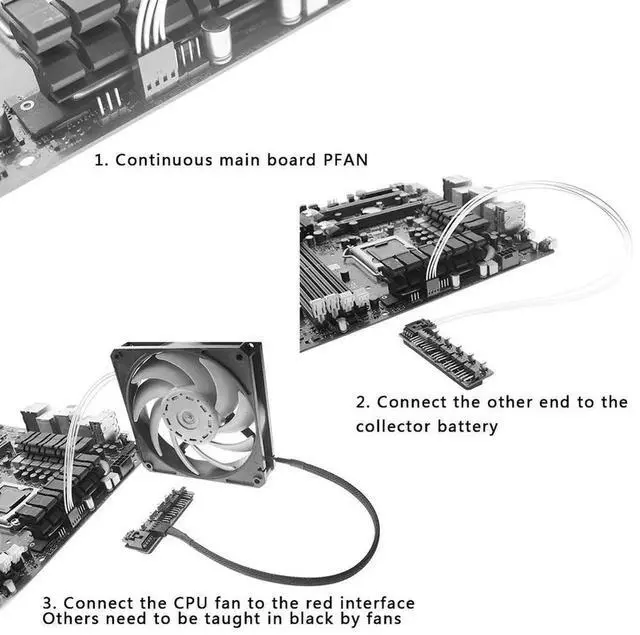 1. Continuous main board PFAN

2. Connect the other end to the collector battery

3. Connect the CPU fan to the red interface
Others need to be taught in black by fans