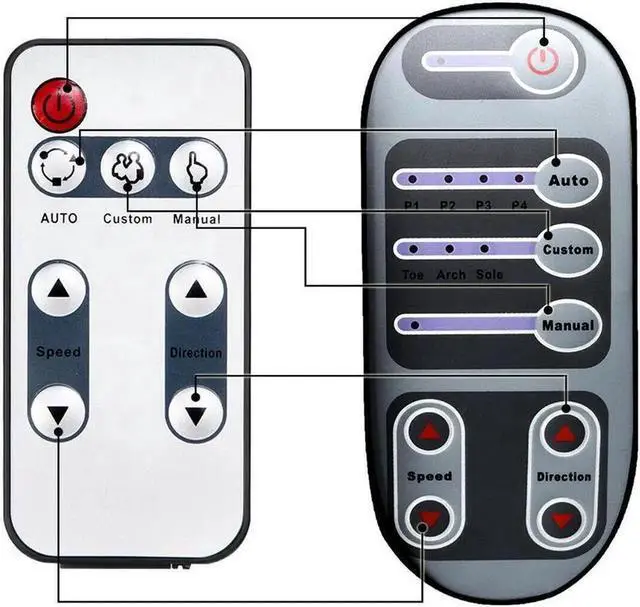 AUTO Custom Manual

Speed

Direction

Auto

P1 P2 P3 P4

Custom

Toe Arch Sole

Manual

Speed

Direction