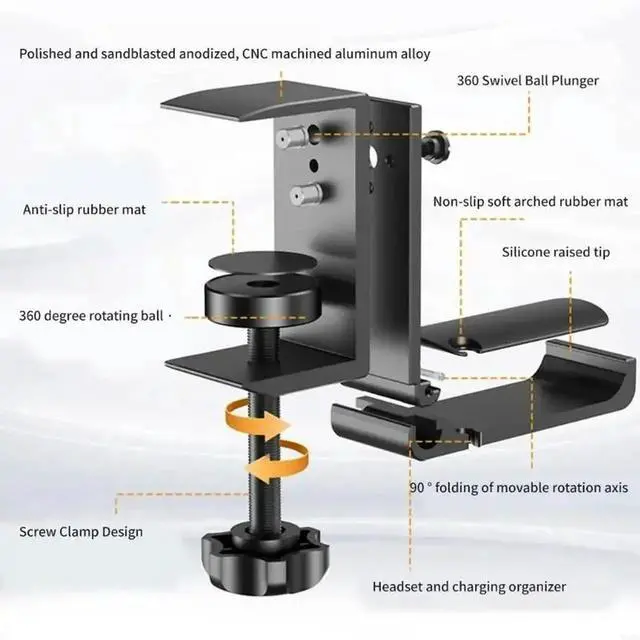 Polished and sandblasted anodized, CNC machined aluminum alloy

360 Swivel Ball Plunger

Anti-slip rubber mat

Non-slip soft arched rubber mat

Silicone raised tip

360 degree rotating ball ·

90 ° folding of movable rotation axis

Screw Clamp Design

Headset and charging organizer