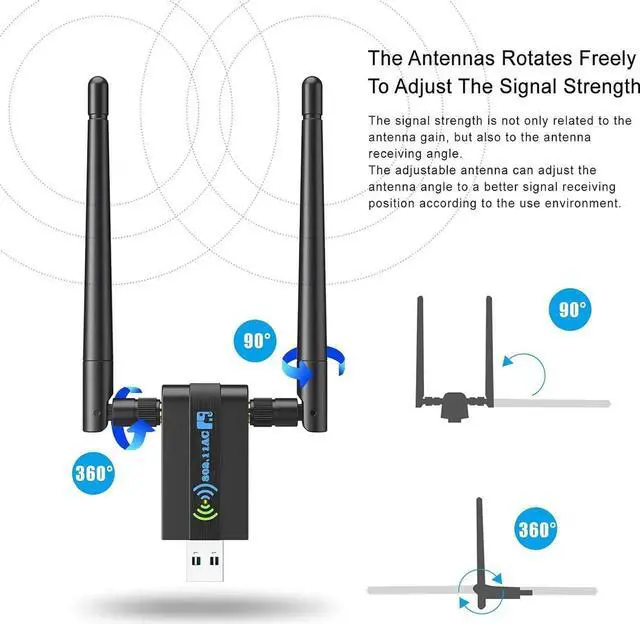 The Antennas Rotates Freely
To Adjust The Signal Strength

The signal strength is not only related to the antenna gain, but also to the antenna receiving angle.
The adjustable antenna can adjust the antenna angle to a better signal receiving position according to the use environment.

90°

360°

802.11AC

90°

360°