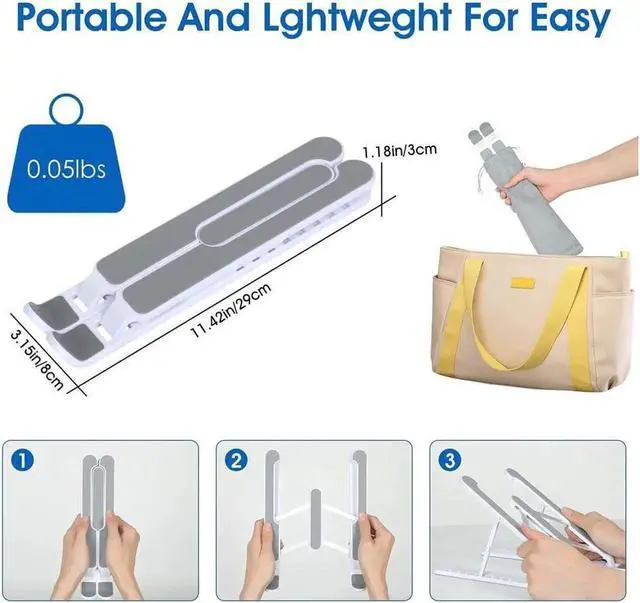 Portable And Lghtweght For Easy

0.05lbs

1.18in/3cm

11.42in/29cm

3.15in/8cm

1

2

3