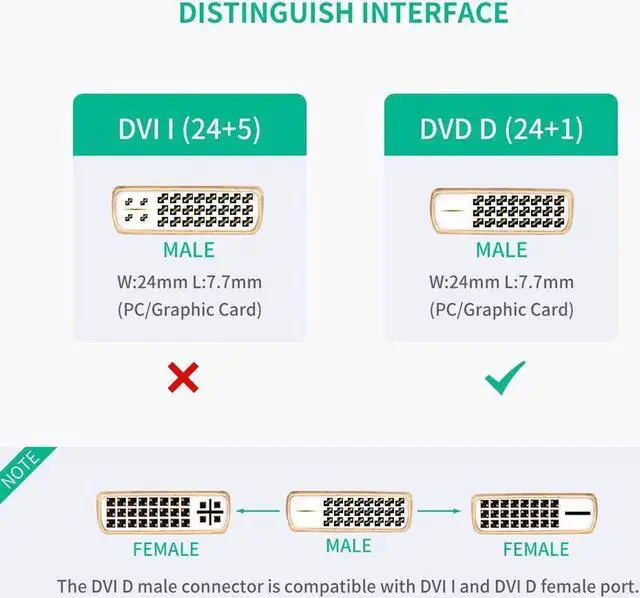 DISTINGUISH INTERFACE

DVI I (24+5)

MALE

W:24mm L:7.7mm
(PC/Graphic Card)

DVD D (24+1)

MALE

W:24mm L:7.7mm
(PC/Graphic Card)

NOTE

FEMALE

MALE

FEMALE

The DVI D male connector is compatible with DVI I and DVI D female port.