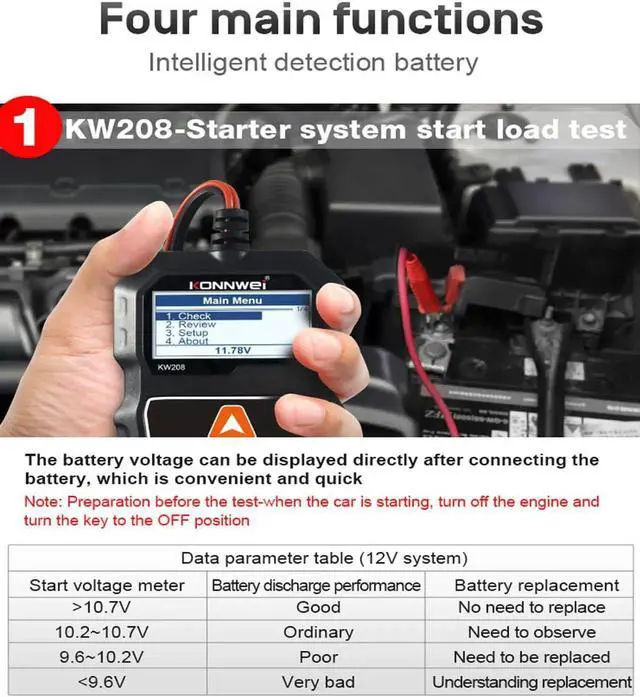 Four main functions

Intelligent detection battery

1 KW208-Starter system start load test

KONNWEI

Main Menu

1/4

1. Check
2. Review
3. Setup
4. About

11.78V

KW208

The battery voltage can be displayed directly after connecting the battery, which is convenient and quick

Note: Preparation before the test-when the car is starting, turn off the engine and turn the key to the OFF position

Data parameter table (12V system)

| Start voltage meter | Battery discharge performance | Battery replacement |
|---|---|---|
| >10.7V | Good | No need to replace |
| 10.2~10.7V | Ordinary | Need to observe |
| 9.6~10.2V | Poor | Need to be replaced |
| <9.6V | Very bad | Understanding replacement |