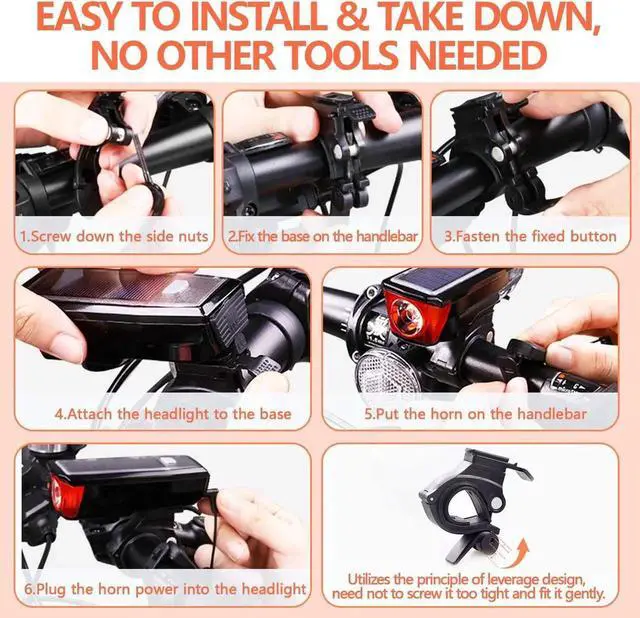 EASY TO INSTALL & TAKE DOWN, NO OTHER TOOLS NEEDED

1.Screw down the side nuts

2.Fix the base on the handlebar

3.Fasten the fixed button

4.Attach the headlight to the base

5.Put the horn on the handlebar

6.Plug the horn power into the headlight

Utilizes the principle of leverage design, need not to screw it too tight and fit it gently.