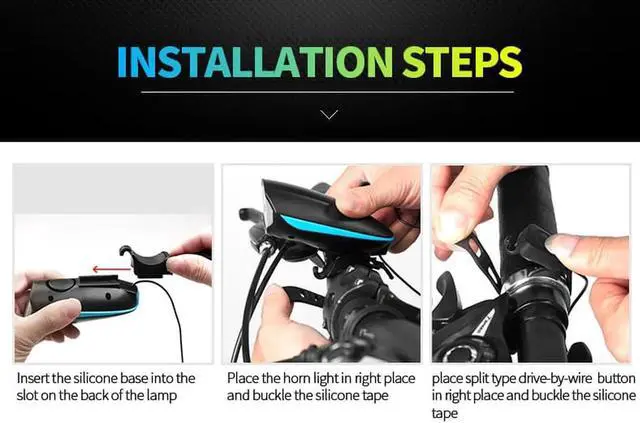 INSTALLATION STEPS

Insert the silicone base into the slot on the back of the lamp

Place the horn light in right place and buckle the silicone tape

place split type drive-by-wire button in right place and buckle the silicone tape