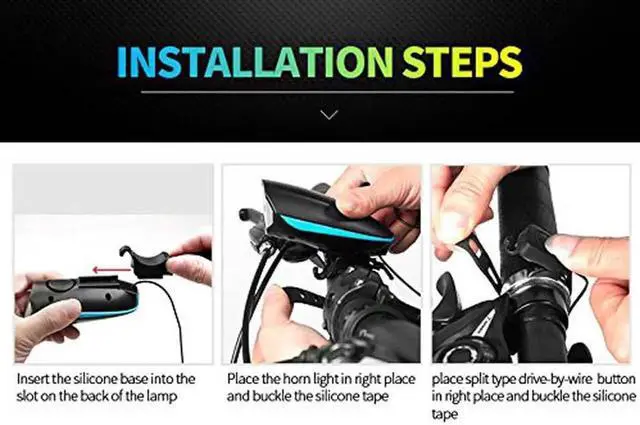 INSTALLATION STEPS

Insert the silicone base into the slot on the back of the lamp

Place the horn light in right place and buckle the silicone tape

place split type drive-by-wire button in right place and buckle the silicone tape