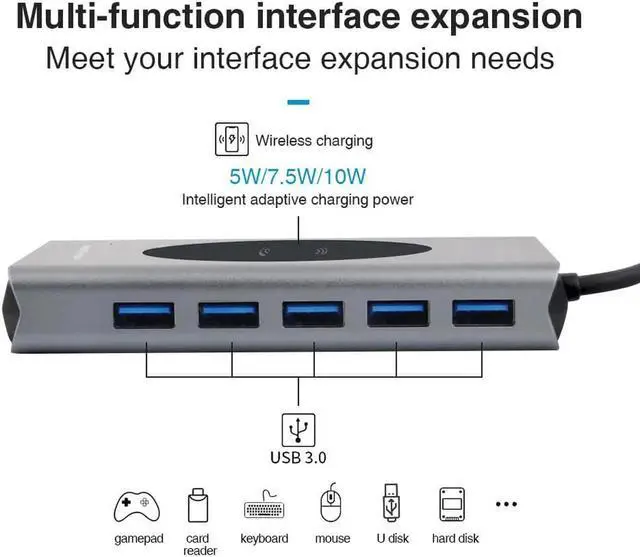 Multi-function interface expansion

Meet your interface expansion needs

Wireless charging

5W/7.5W/10W

Intelligent adaptive charging power

USB 3.0

gamepad

card reader

keyboard

mouse

U disk

hard disk

...