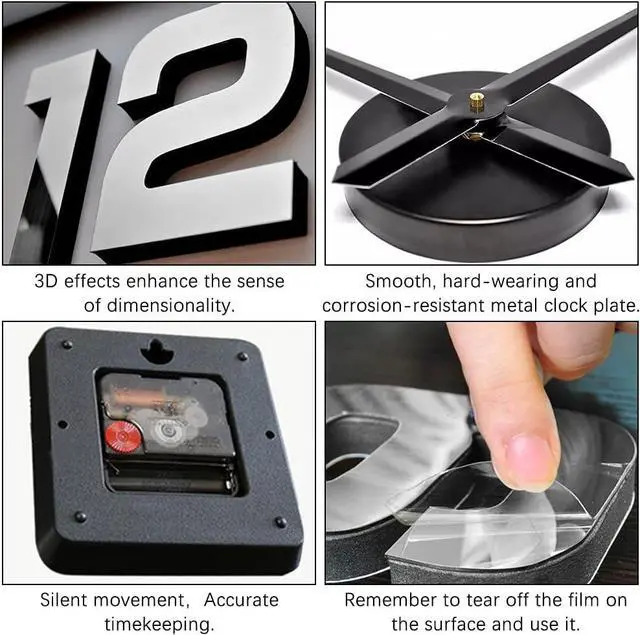 12

3D effects enhance the sense of dimensionality.

Smooth, hard-wearing and corrosion-resistant metal clock plate.

Silent movement, Accurate timekeeping.

Remember to tear off the film on the surface and use it.