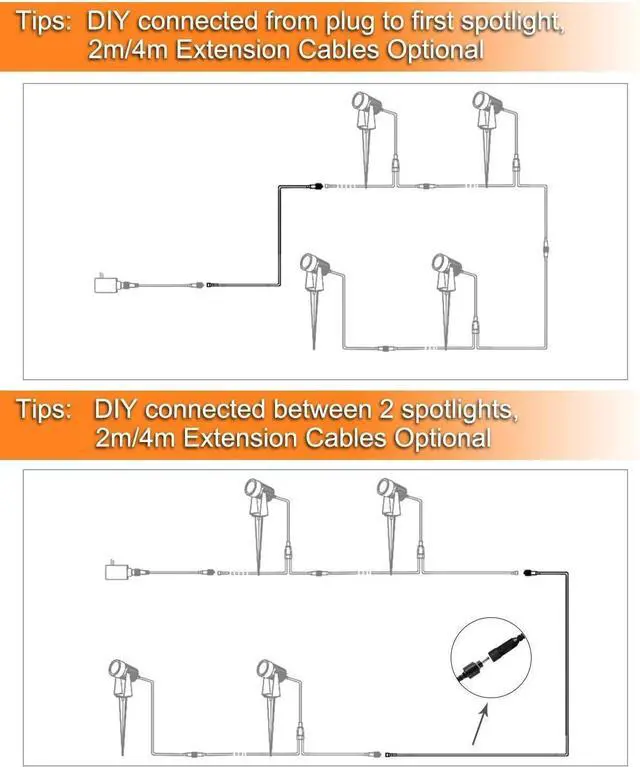 Tips: DIY connected from plug to first spotlight, 2m/4m Extension Cables Optional

Tips: DIY connected between 2 spotlights, 2m/4m Extension Cables Optional