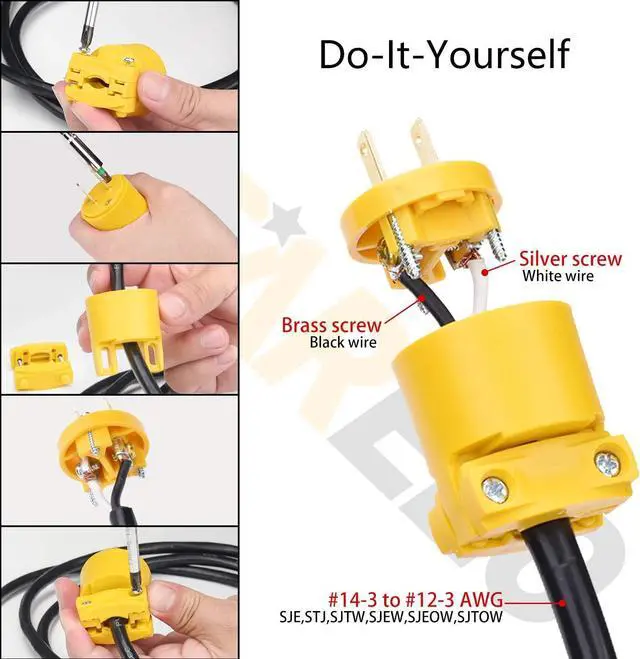 Do-It-Yourself

Silver screw
White wire

Brass screw
Black wire

#14-3 to #12-3 AWG
SJE,STJ,SJTW,SJEW,SJEOW,SJTOW