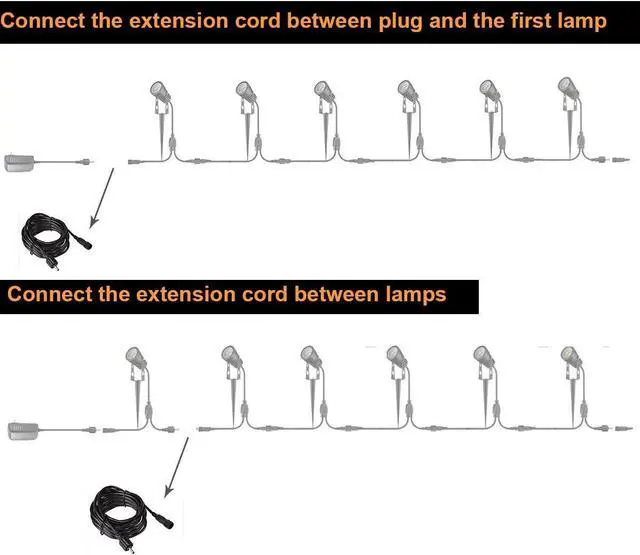 Connect the extension cord between plug and the first lamp

Connect the extension cord between lamps