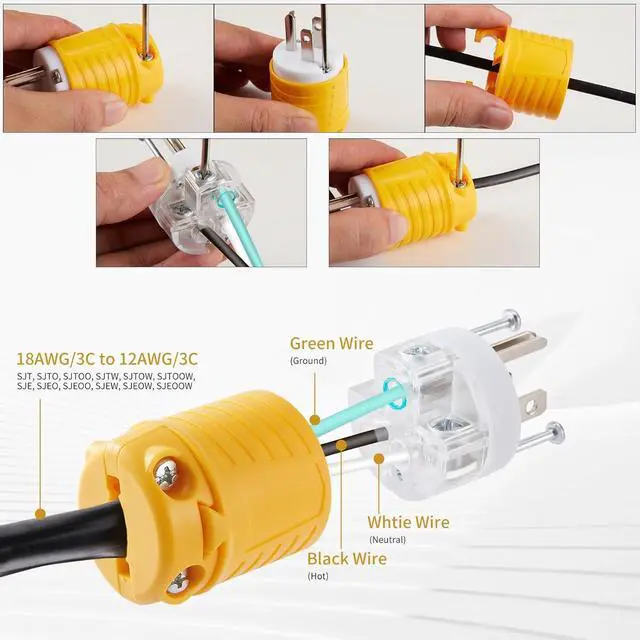 18AWG/3C to 12AWG/3C
SJT, SJTO, SJTOO, SJTW, SJTOW, SJTOOW, SJE, SJEO, SJEOO, SJEW, SJEOW, SJEOOW

Green Wire
(Ground)

Whtie Wire
(Neutral)

Black Wire
(Hot)