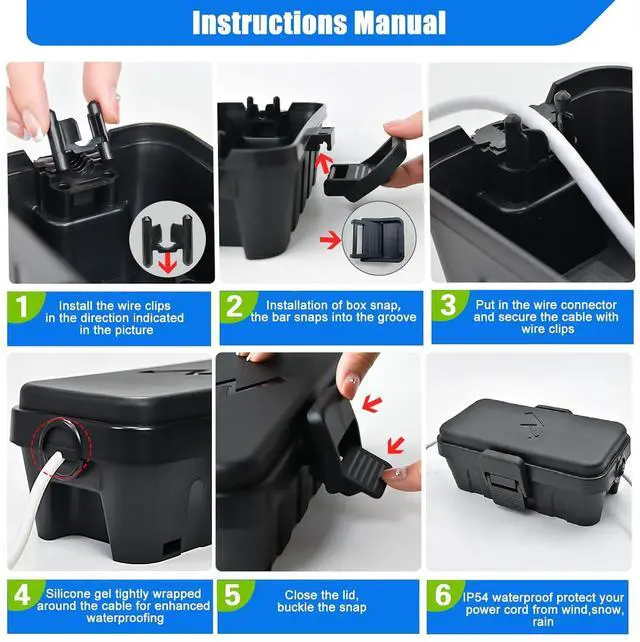 Instructions Manual

1 Install the wire clips in the direction indicated in the picture

2 Installation of box snap, the bar snaps into the groove

3 Put in the wire connector and secure the cable with wire clips

4 Silicone gel tightly wrapped around the cable for enhanced waterproofing

5 Close the lid, buckle the snap

6 IP54 waterproof protect your power cord from wind,snow, rain