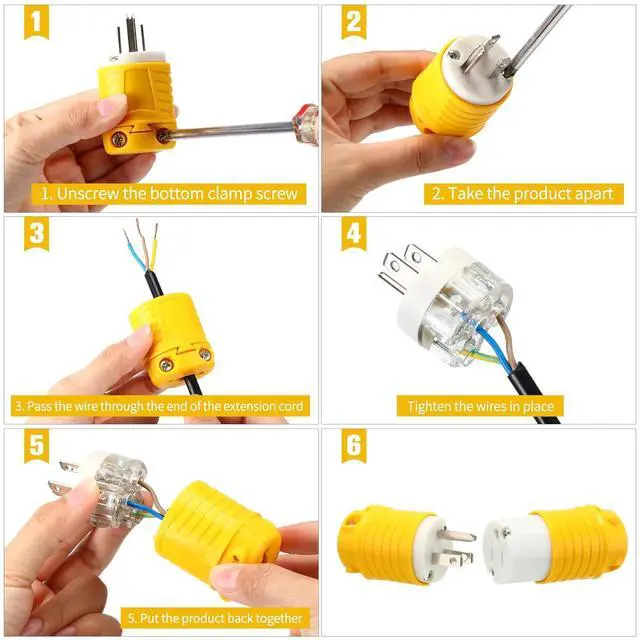 1

1. Unscrew the bottom clamp screw

2

2. Take the product apart

3

3. Pass the wire through the end of the extension cord

4

Tighten the wires in place

5

5. Put the product back together

6