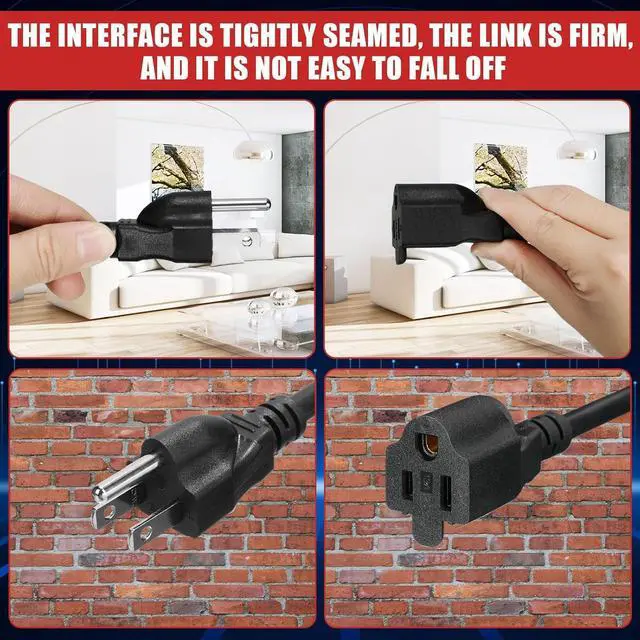 THE INTERFACE IS TIGHTLY SEAMED, THE LINK IS FIRM, AND IT IS NOT EASY TO FALL OFF