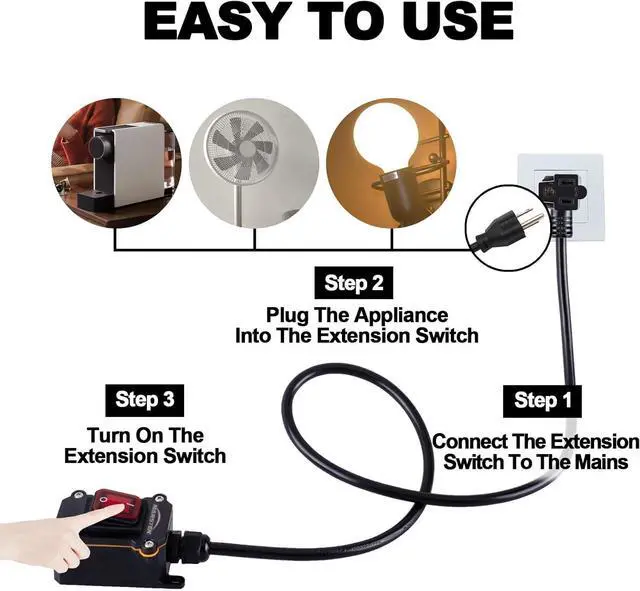 EASY TO USE

Step 2

Plug The Appliance Into The Extension Switch

Step 3

Turn On The Extension Switch

Step 1

Connect The Extension Switch To The Mains