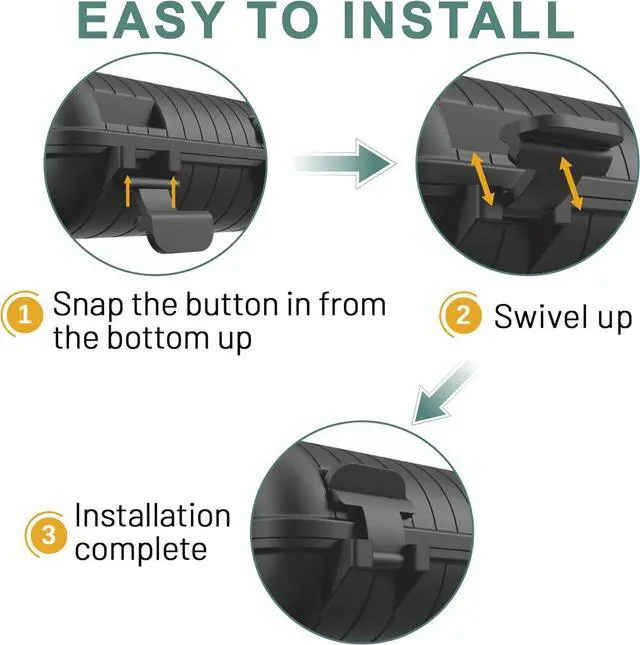 EASY TO INSTALL

1 Snap the button in from the bottom up

2 Swivel up

3 Installation complete