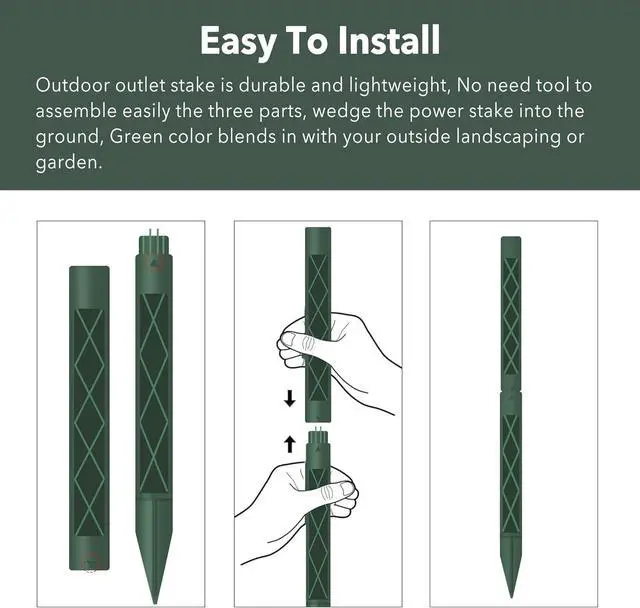 Easy To Install

Outdoor outlet stake is durable and lightweight, No need tool to assemble easily the three parts, wedge the power stake into the ground, Green color blends in with your outside landscaping or garden.