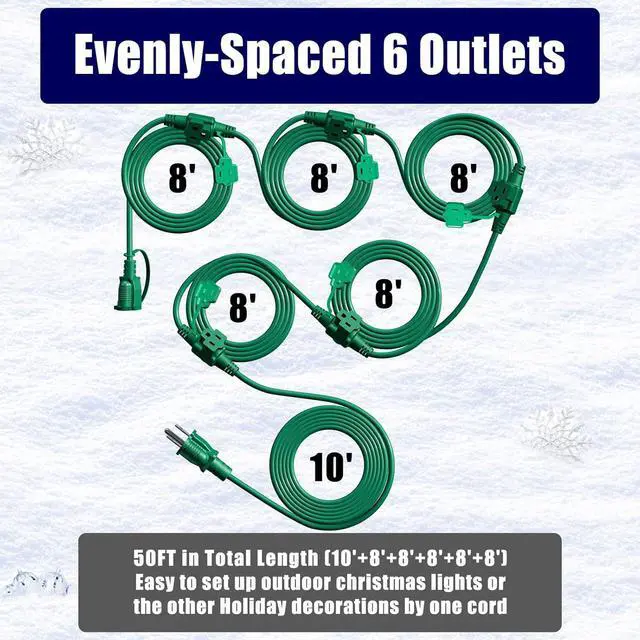 Evenly-Spaced 6 Outlets

8'

8'

8'

8'

8'

10'

50FT in Total Length (10'+8'+8'+8'+8'+8')
Easy to set up outdoor christmas lights or the other Holiday decorations by one cord