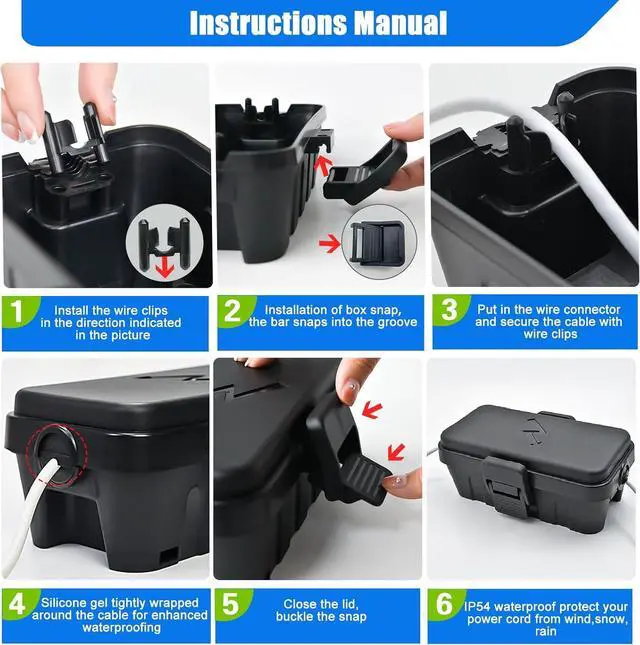 Instructions Manual

1 Install the wire clips in the direction indicated in the picture

2 Installation of box snap, the bar snaps into the groove

3 Put in the wire connector and secure the cable with wire clips

4 Silicone gel tightly wrapped around the cable for enhanced waterproofing

5 Close the lid, buckle the snap

6 IP54 waterproof protect your power cord from wind,snow, rain