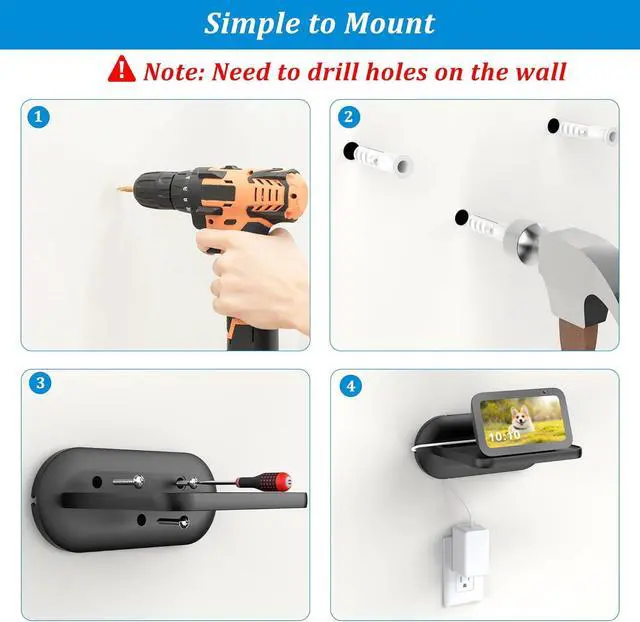 Simple to Mount

Note: Need to drill holes on the wall

1

2

3

4

10:10