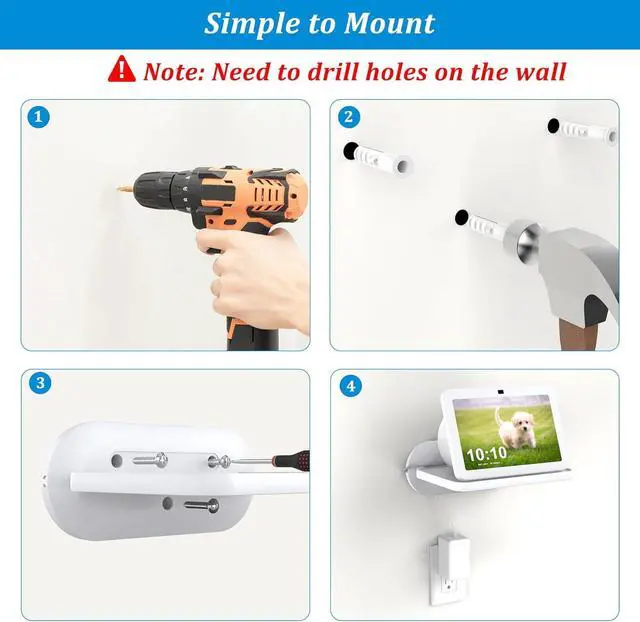 Simple to Mount

Note: Need to drill holes on the wall

1

2

3

4

10:10