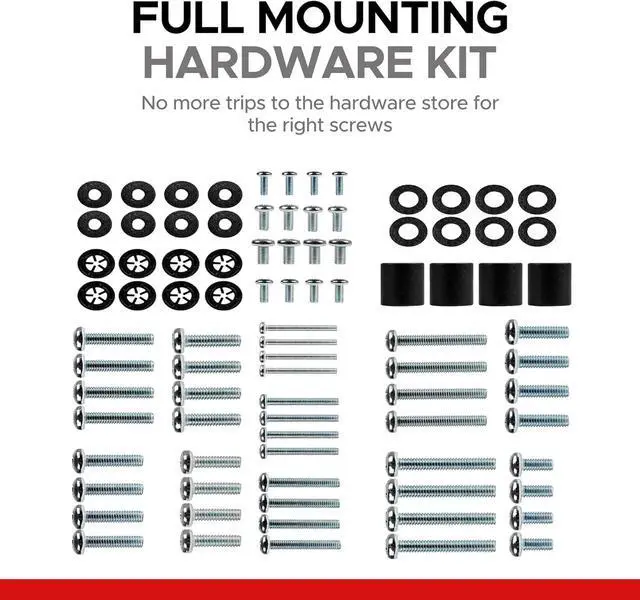 FULL MOUNTING
HARDWARE KIT

No more trips to the hardware store for the right screws