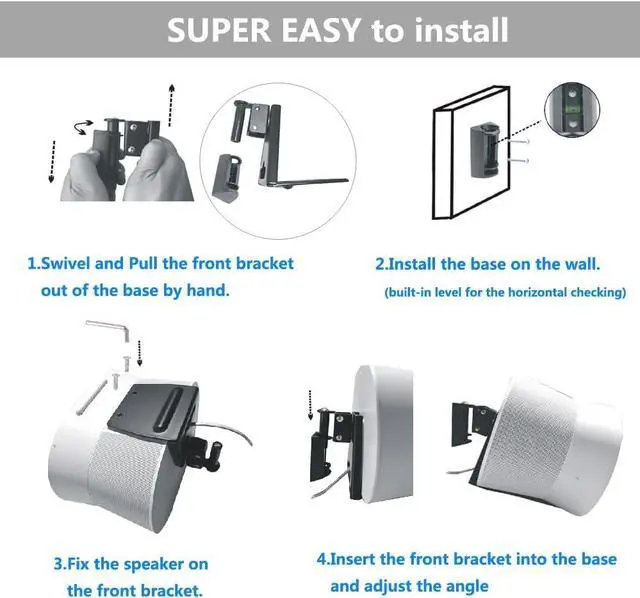 SUPER EASY to install

1.Swivel and Pull the front bracket out of the base by hand.

2.Install the base on the wall.
(built-in level for the horizontal checking)

3.Fix the speaker on the front bracket.

4.Insert the front bracket into the base and adjust the angle