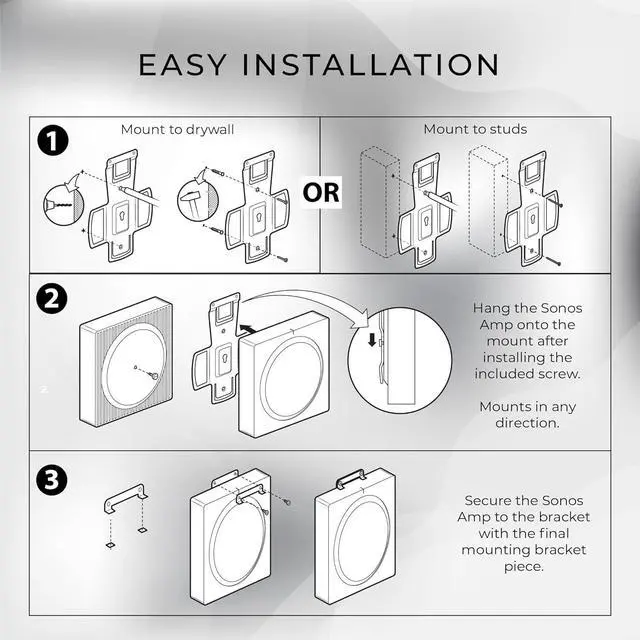 EASY INSTALLATION

1

Mount to drywall

OR

Mount to studs

2

Hang the Sonos Amp onto the mount after installing the included screw.

Mounts in any direction.

3

Secure the Sonos Amp to the bracket with the final mounting bracket piece.