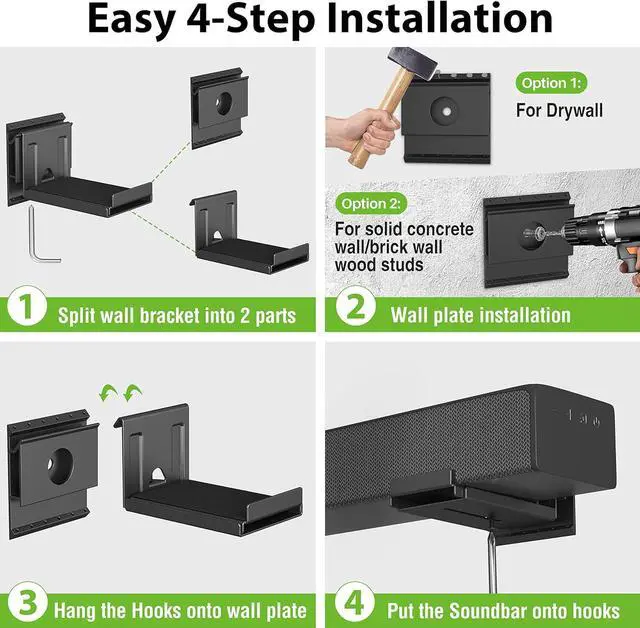 Easy 4-Step Installation

1 Split wall bracket into 2 parts

Option 1:
For Drywall

Option 2:
For solid concrete wall/brick wall wood studs

2 Wall plate installation

3 Hang the Hooks onto wall plate

4 Put the Soundbar onto hooks