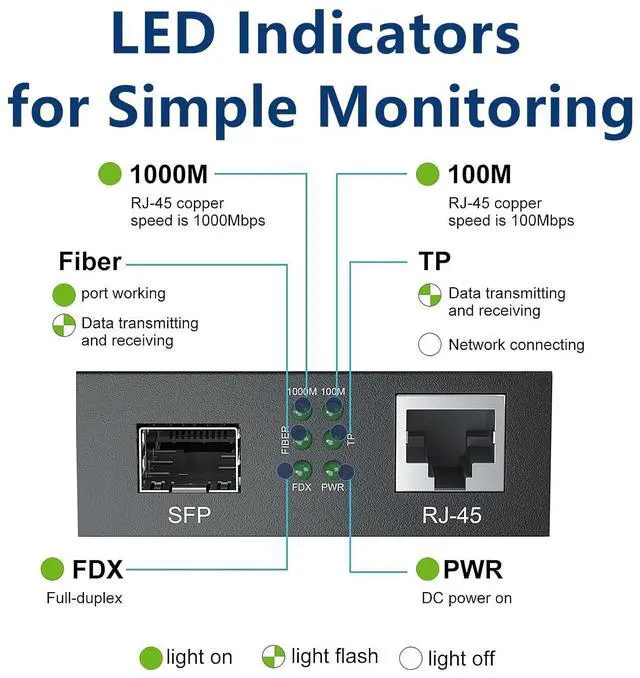 LED Indicators for Simple Monitoring

1000M
RJ-45 copper speed is 1000Mbps

100M
RJ-45 copper speed is 100Mbps

Fiber
port working
Data transmitting and receiving

TP
Data transmitting and receiving
Network connecting

1000M 100M
FIBER TP
FDX PWR

SFP

RJ-45

FDX
Full-duplex

PWR
DC power on

light on light flash light off